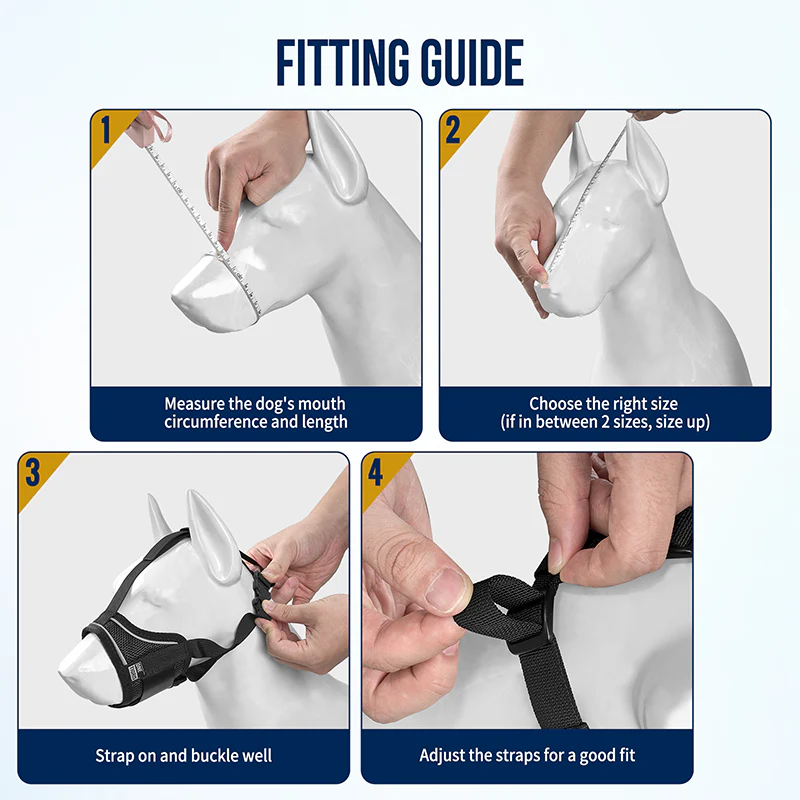 FITTING GUIDE

1

Measure the dog's mouth circumference and length

2

Choose the right size (if in between 2 sizes, size up)

3

Strap on and buckle well

4

Adjust the straps for a good fit