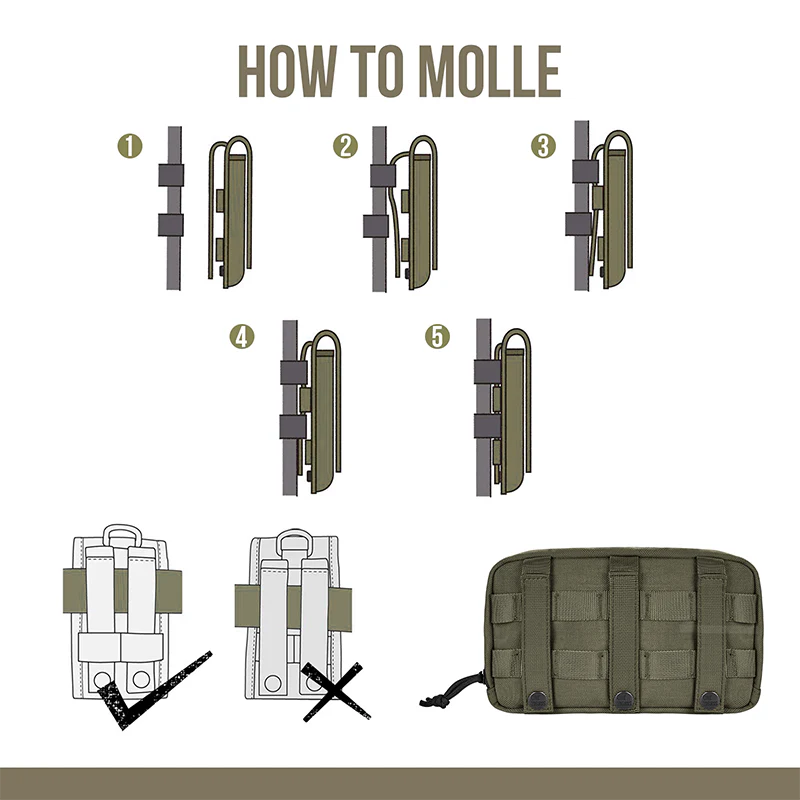 HOW TO MOLLE

1

2

3

4

5