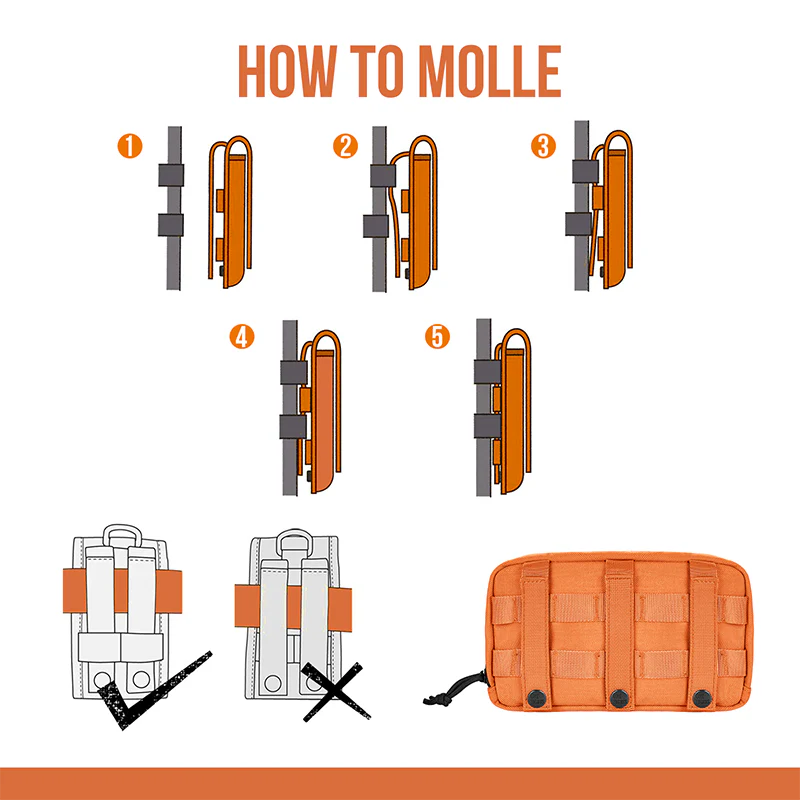 HOW TO MOLLE

1

2

3

4

5