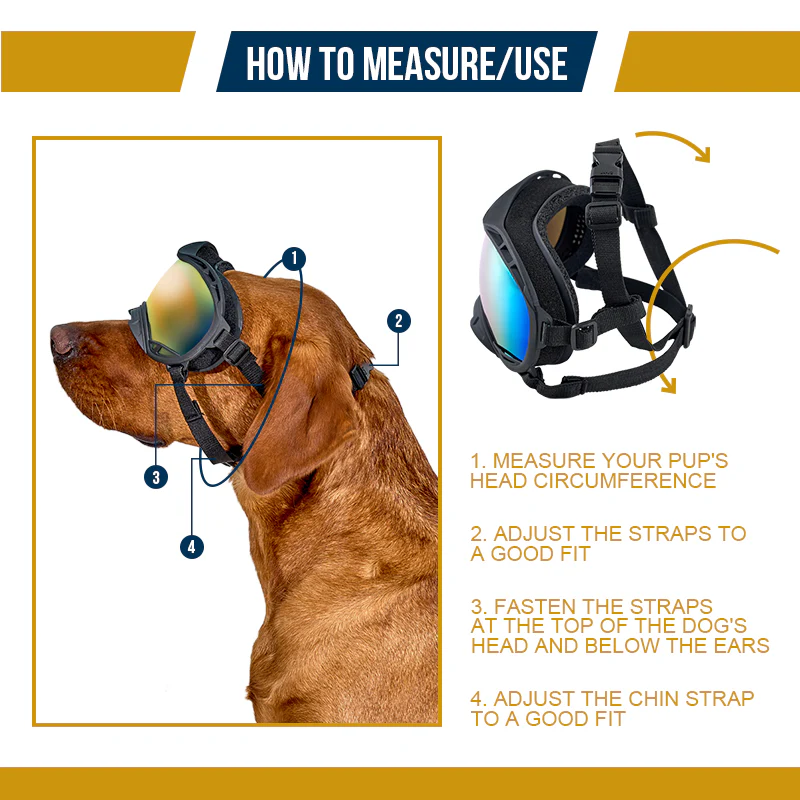 HOW TO MEASURE/USE

1

2

3

4

1. MEASURE YOUR PUP'S HEAD CIRCUMFERENCE

2. ADJUST THE STRAPS TO A GOOD FIT

3. FASTEN THE STRAPS AT THE TOP OF THE DOG'S HEAD AND BELOW THE EARS

4. ADJUST THE CHIN STRAP TO A GOOD FIT